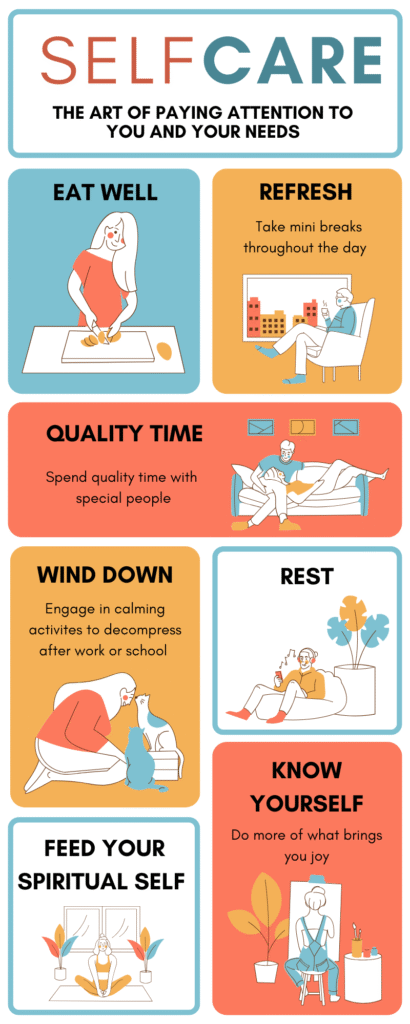 SELFCARE

THE ART OF PAYING ATTENTION TO YOU AND YOUR NEEDS

EAT WELL

REFRESH

Take mini breaks throughout the day

QUALITY TIME

Spend quality time with special people

WIND DOWN

Engage in calming activites to decompress after work or school

REST

KNOW YOURSELF

Do more of what brings you joy

FEED YOUR SPIRITUAL SELF